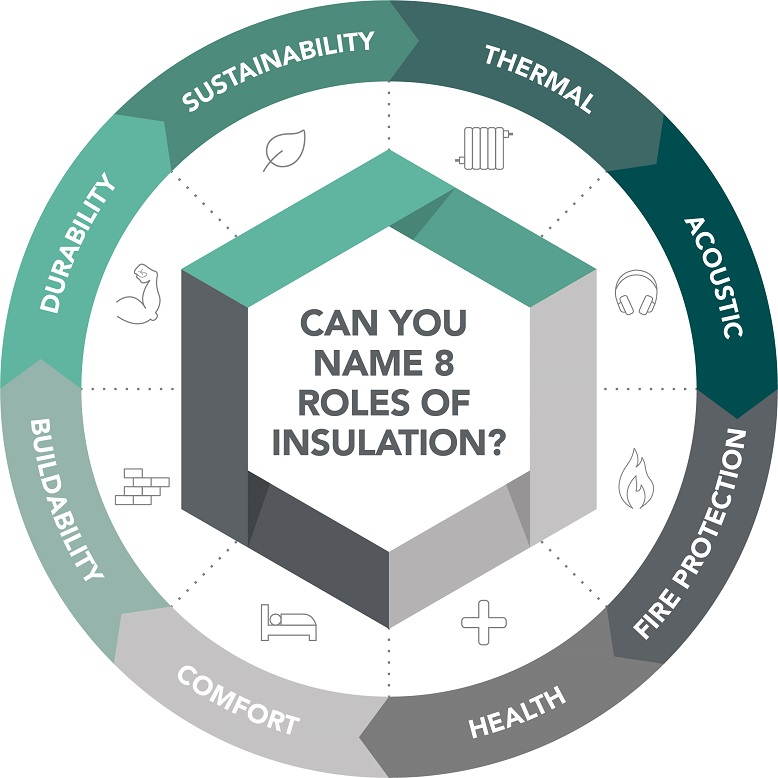 CAN YOU NAME 8 ROLES OF INSULATION?

THERMAL

ACOUSTIC

FIRE PROTECTION

HEALTH

COMFORT

BUILDABILITY

DURABILITY

SUSTAINABILITY